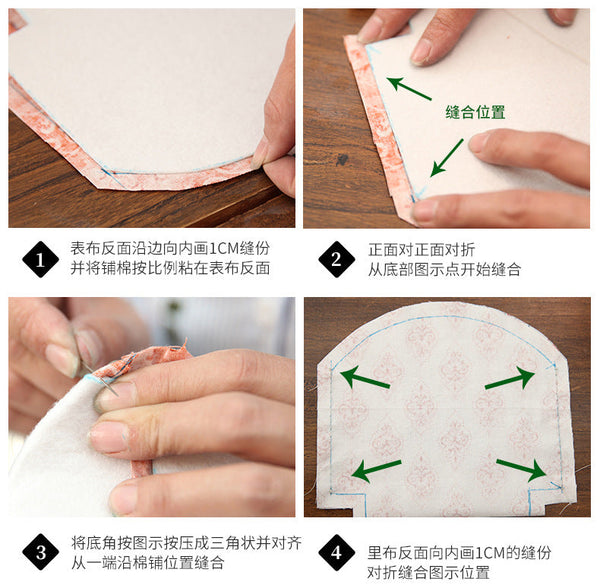 缝合位置

1 表布反面沿边向内画1CM缝份
并将铺棉按比例粘在表布反面

2 正面对正面对折
从底部图示点开始缝合

3 将底角按图示按压成三角状并对齐
从一端沿棉铺位置缝合

4 里布反面向内画1CM的缝份
对折缝合图示位置