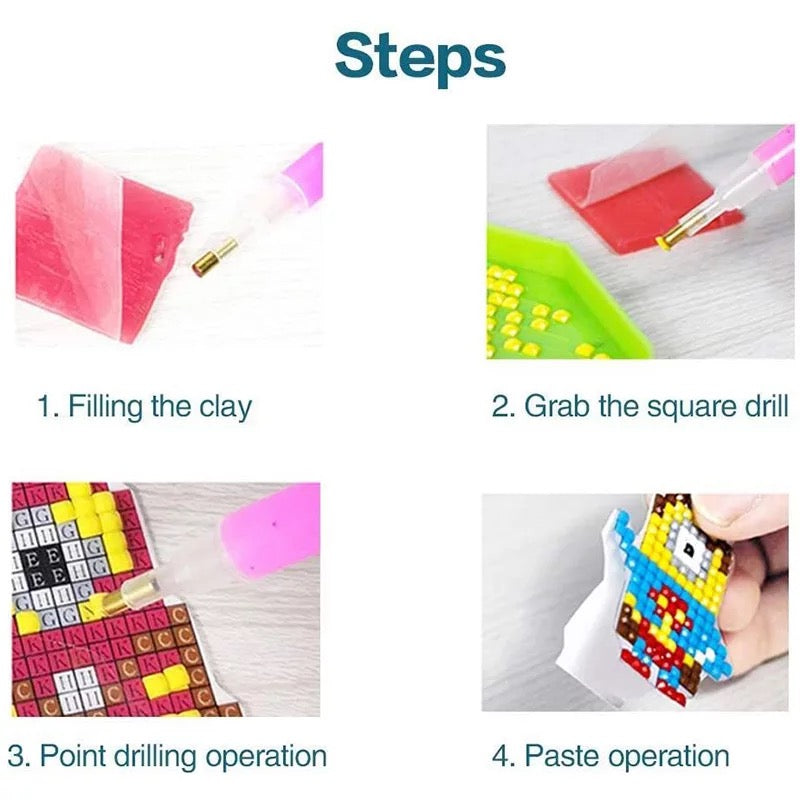 Steps

1. Filling the clay

2. Grab the square drill

3. Point drilling operation

4. Paste operation