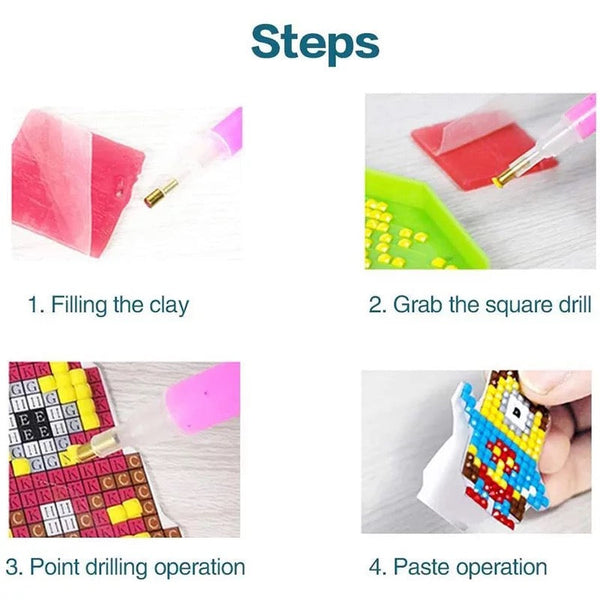 Steps

1. Filling the clay

2. Grab the square drill

3. Point drilling operation

4. Paste operation