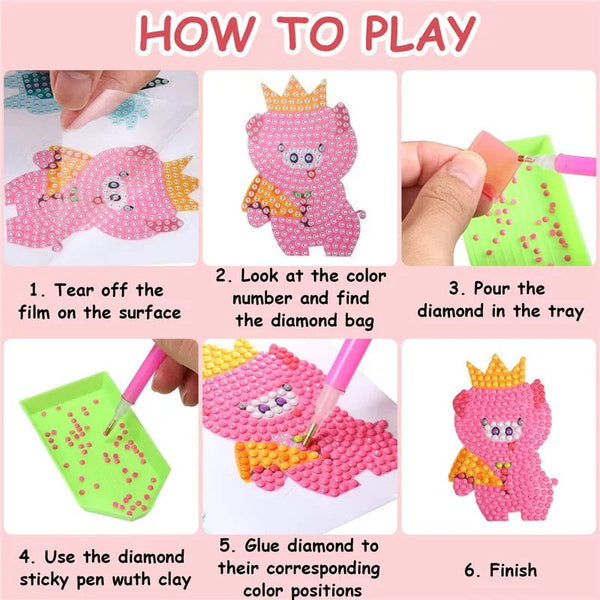 HOW TO PLAY

1. Tear off the film on the surface

2. Look at the color number and find the diamond bag

3. Pour the diamond in the tray

4. Use the diamond sticky pen wuth clay

5. Glue diamond to their corresponding color positions

6. Finish