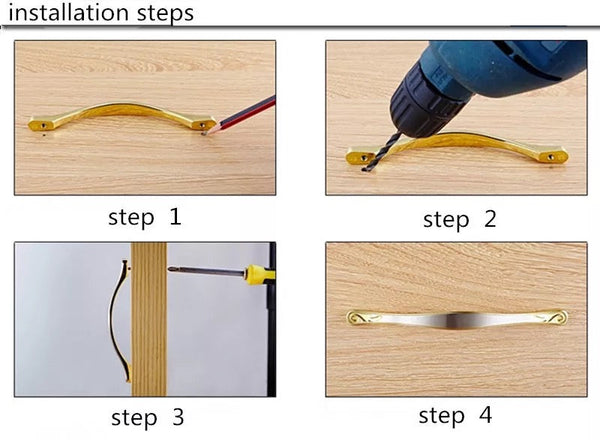 installation steps

step 1

step 2

step 3

step 4