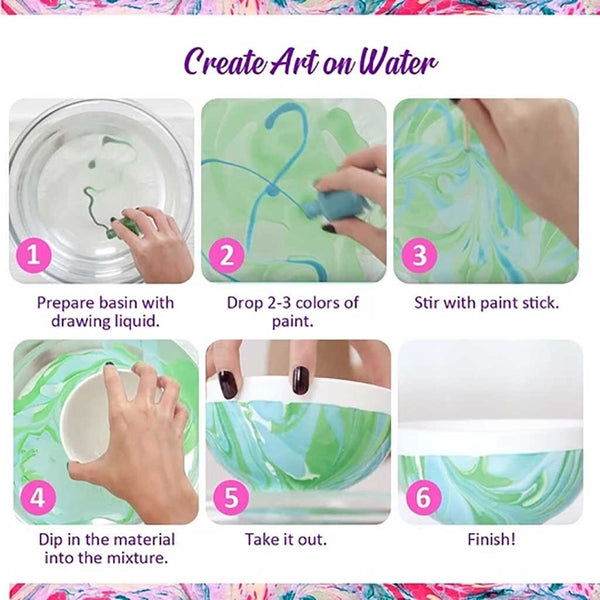 Create Art on Water

1

Prepare basin with drawing liquid.

2

Drop 2-3 colors of paint.

3

Stir with paint stick.

4

Dip in the material into the mixture.

5

Take it out.

6

Finish!