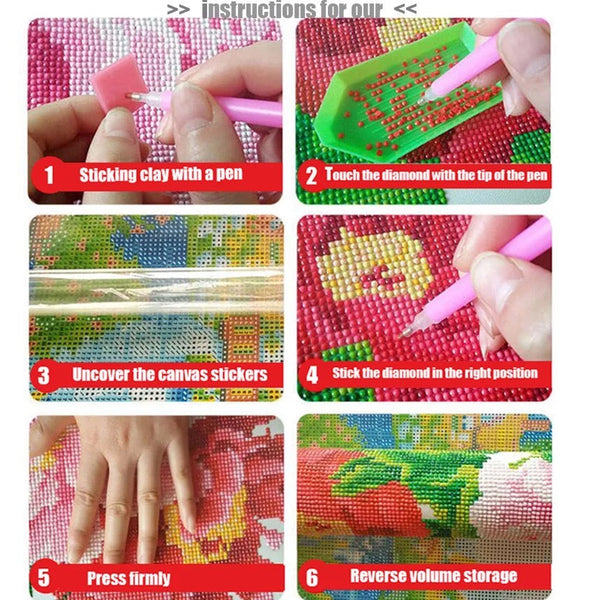 >> instructions for our <<

1 Sticking clay with a pen

2 Touch the diamond with the tip of the pen

3 Uncover the canvas stickers

4 Stick the diamond in the right position

5 Press firmly

6 Reverse volume storage