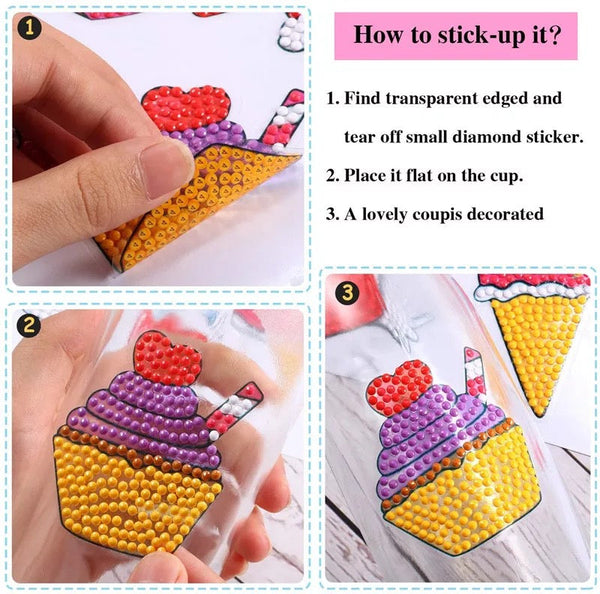 1

How to stick-up it?

1. Find transparent edged and tear off small diamond sticker.

2. Place it flat on the cup.

3. A lovely coupis decorated

2

3