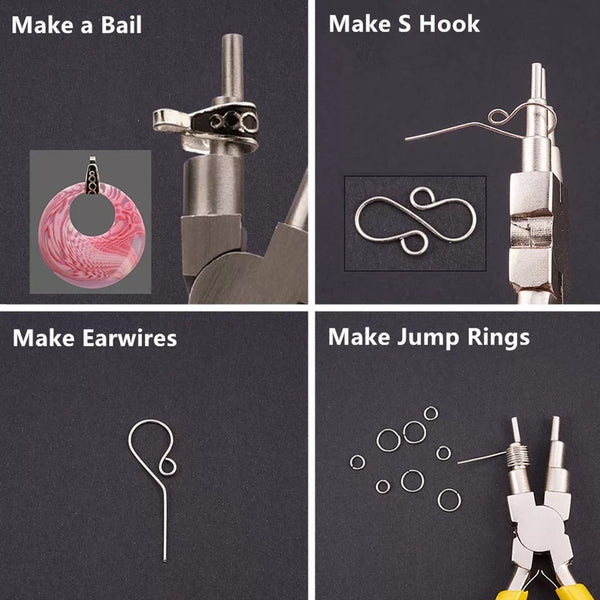 Make a Bail

Make S Hook

Make Earwires

Make Jump Rings