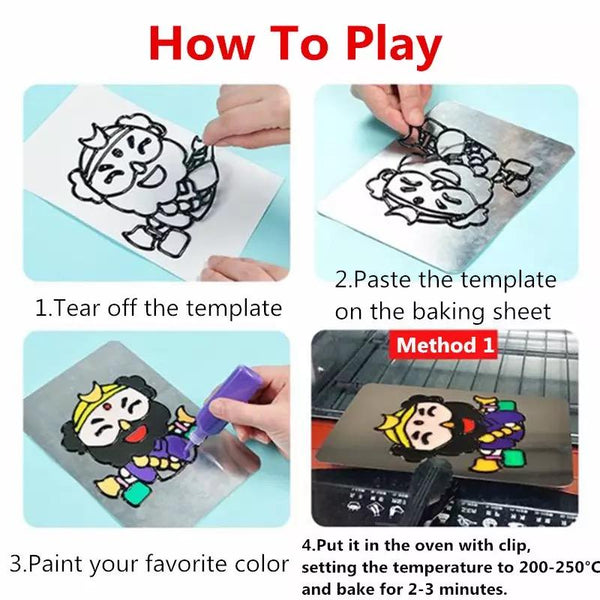 How To Play

1.Tear off the template

2.Paste the template on the baking sheet

3.Paint your favorite color

Method 1

4.Put it in the oven with clip, setting the temperature to 200-250°C and bake for 2-3 minutes.