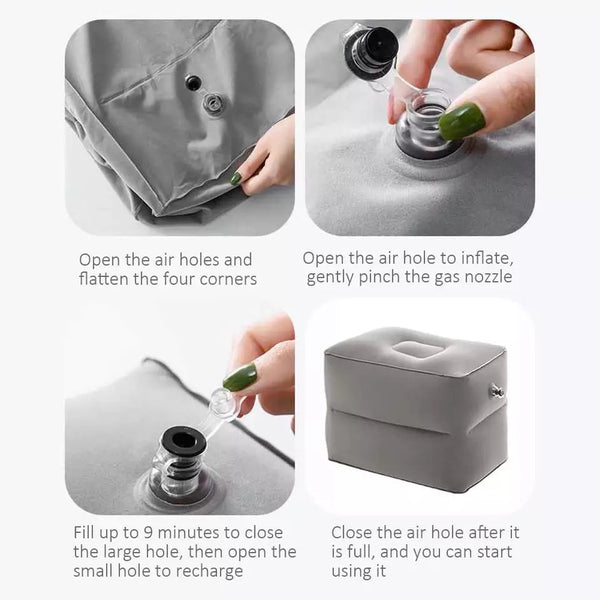 Open the air holes and flatten the four corners

Open the air hole to inflate, gently pinch the gas nozzle

Fill up to 9 minutes to close the large hole, then open the small hole to recharge

Close the air hole after it is full, and you can start using it