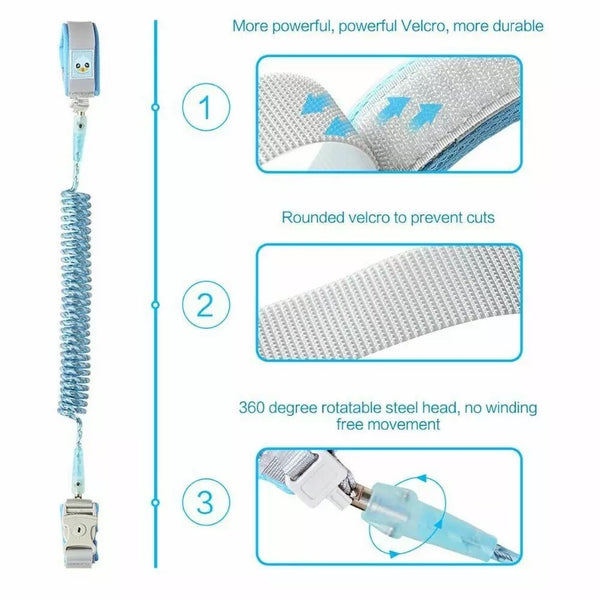 More powerful, powerful Velcro, more durable

1

Rounded velcro to prevent cuts

2

360 degree rotatable steel head, no winding free movement

3